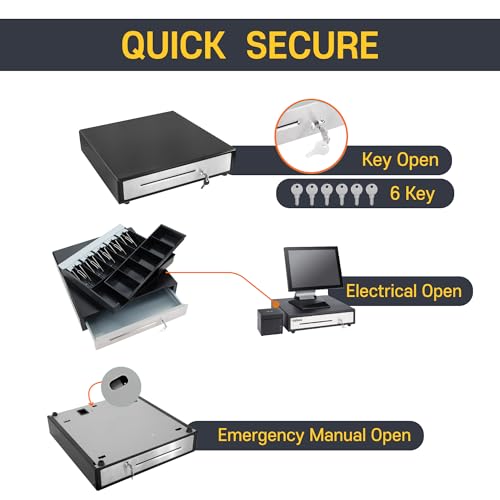 QUICK SECURE

Key Open

6 Key

Electrical Open

Emergency Manual Open