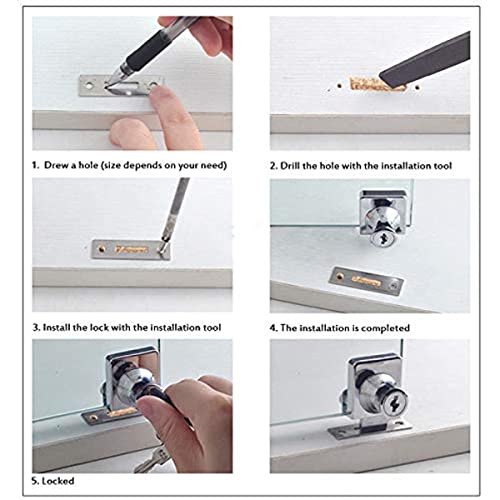 1. Drew a hole (size depends on your need)

2. Drill the hole with the installation tool

3. Install the lock with the installation tool

4. The installation is completed

5. Locked