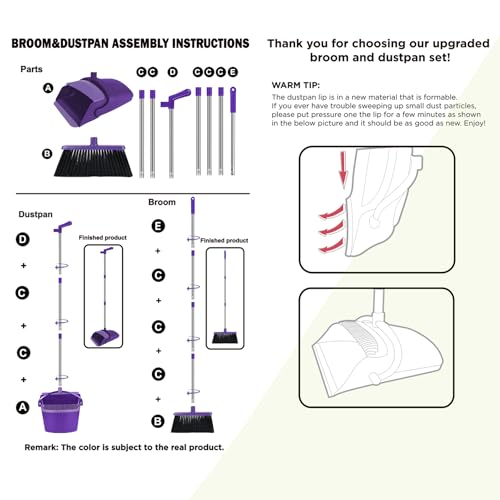 BROOM&DUSTPAN ASSEMBLY INSTRUCTIONS

Parts

A

B

C C

D

C C C E

Dustpan

D

+

C

+

C

+

A

Finished product

Broom

E

+

C

+

C

+

C

+

B

Finished product

Remark: The color is subject to the real product.

Thank you for choosing our upgraded broom and dustpan set!

WARM TIP:

The dustpan lip is in a new material that is formable. If you ever have trouble sweeping up small dust particles, please put pressure one the lip for a few minutes as shown in the below picture and it should be as good as new. Enjoy!